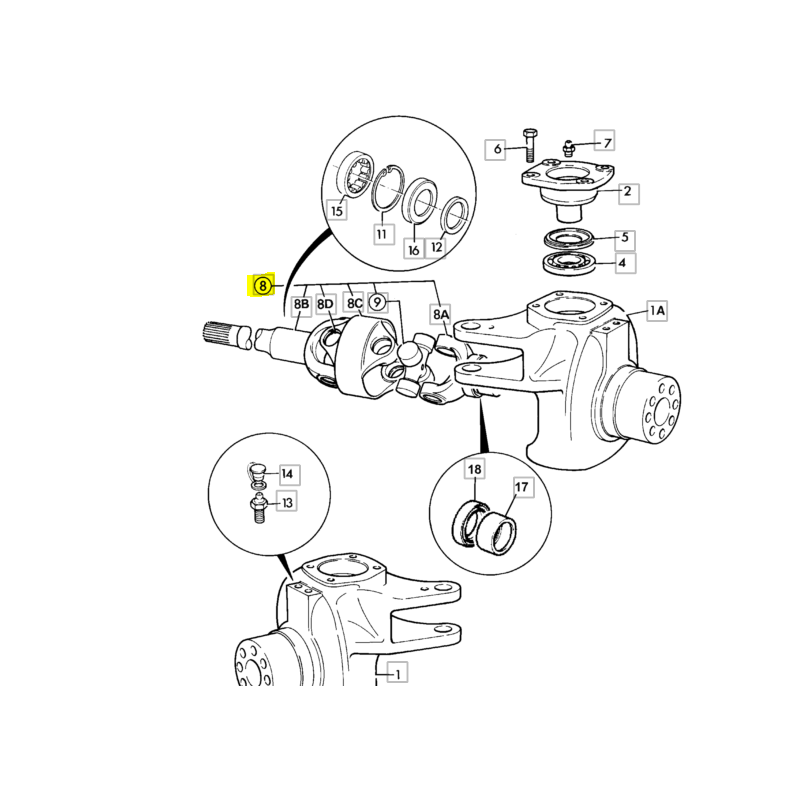 6
7
2
5
4
15
11
16
12
8
8B
8D
8C
9
8A
1A
14
13
18
17
1