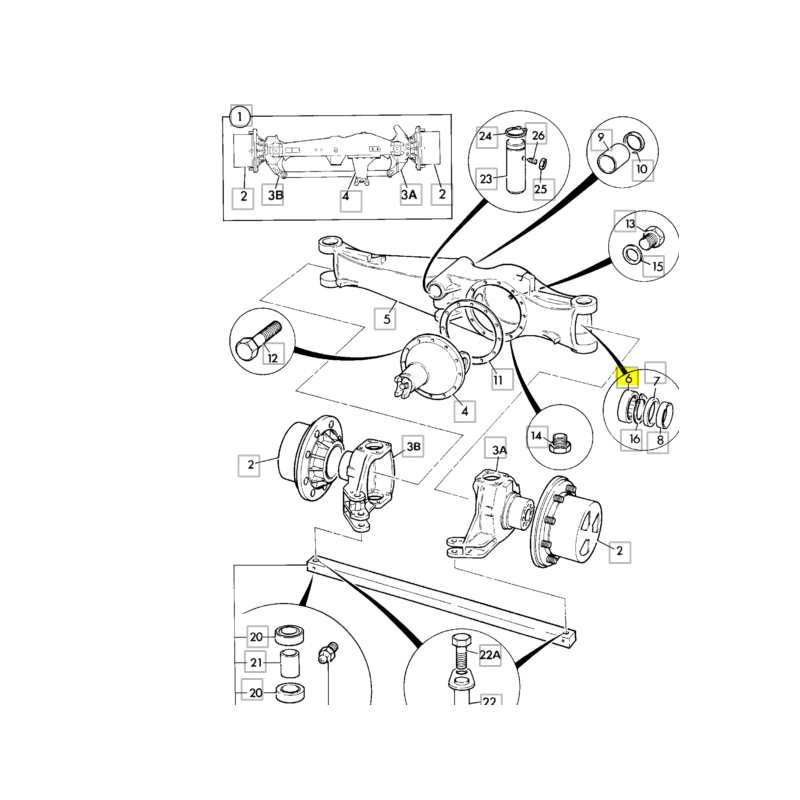 1
2
3B
4
3A
2
24
26
23
25
9
10
13
15
5
12
11
4
6
7
16
8
14
2
3B
3A
2
20
21
20
22A
22