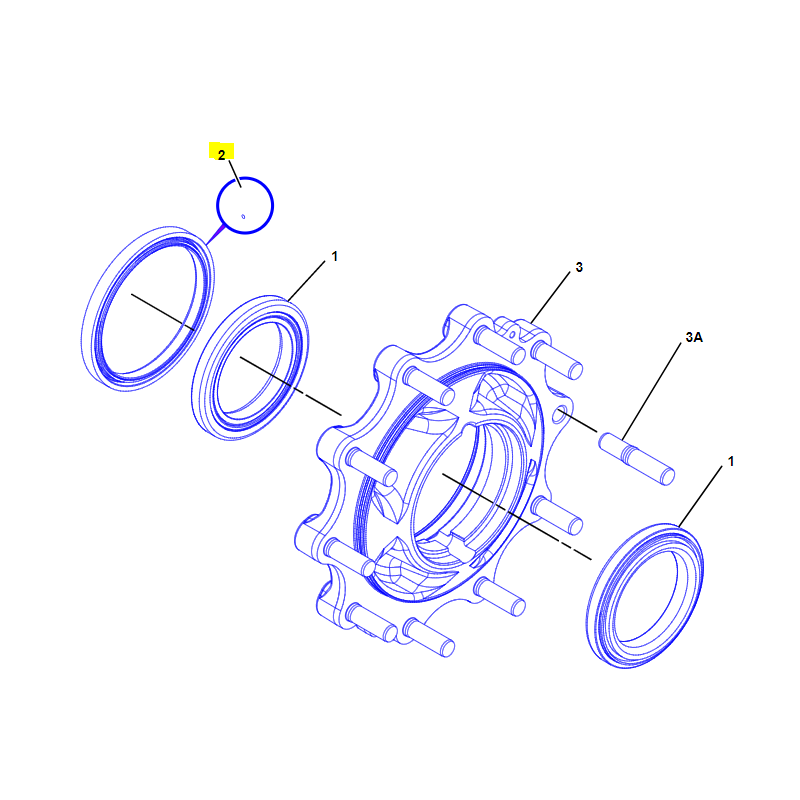 2

1

3

3A

1