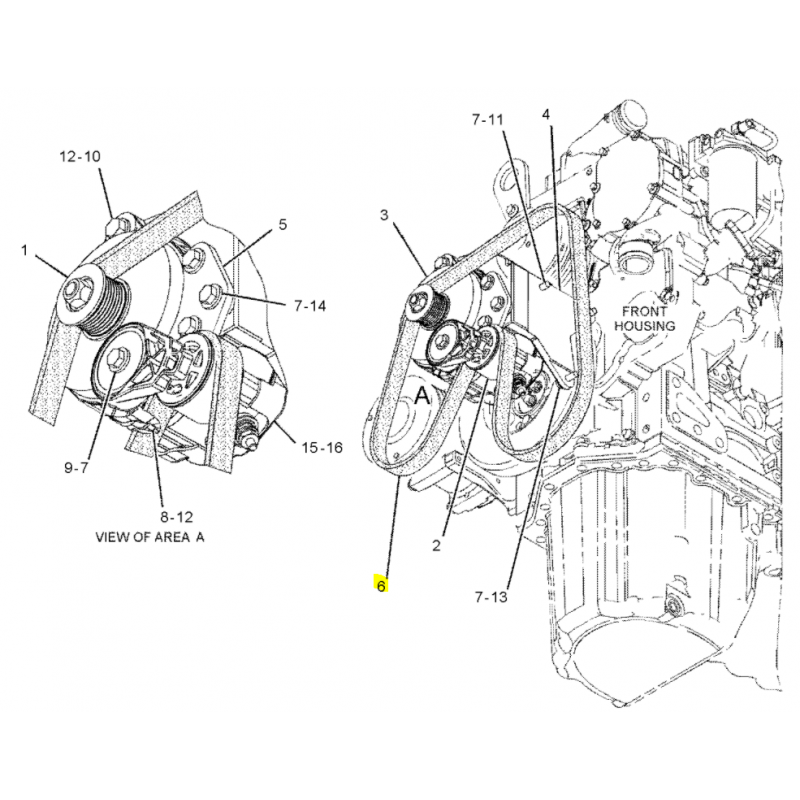 12-10

1

5

7-14

9-7

15-16

8-12

VIEW OF AREA A

7-11

4

3

FRONT HOUSING

A

2

6

7-13