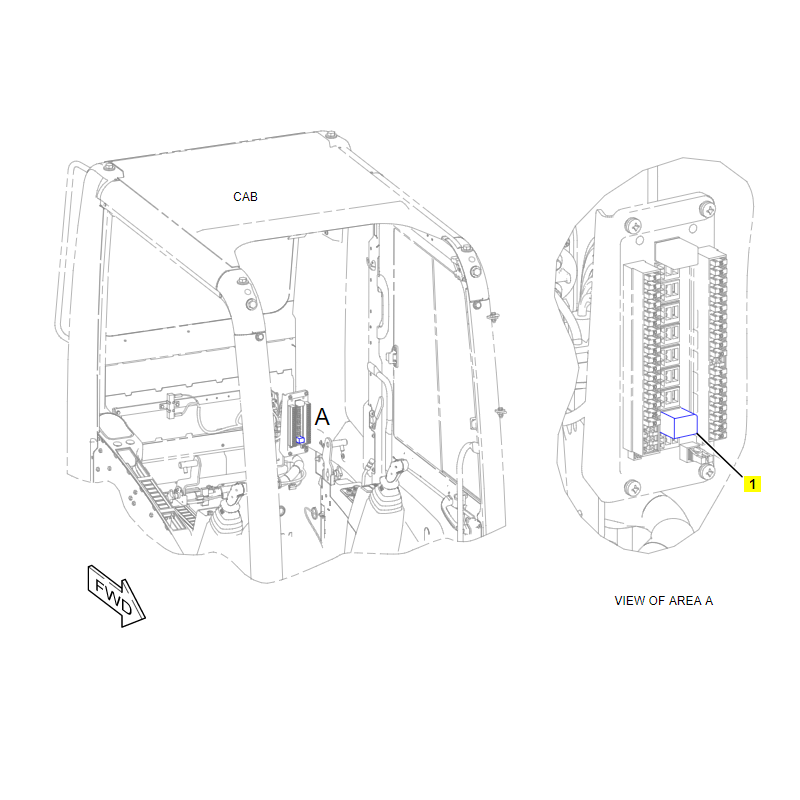 CAB

A

FWD

1

VIEW OF AREA A