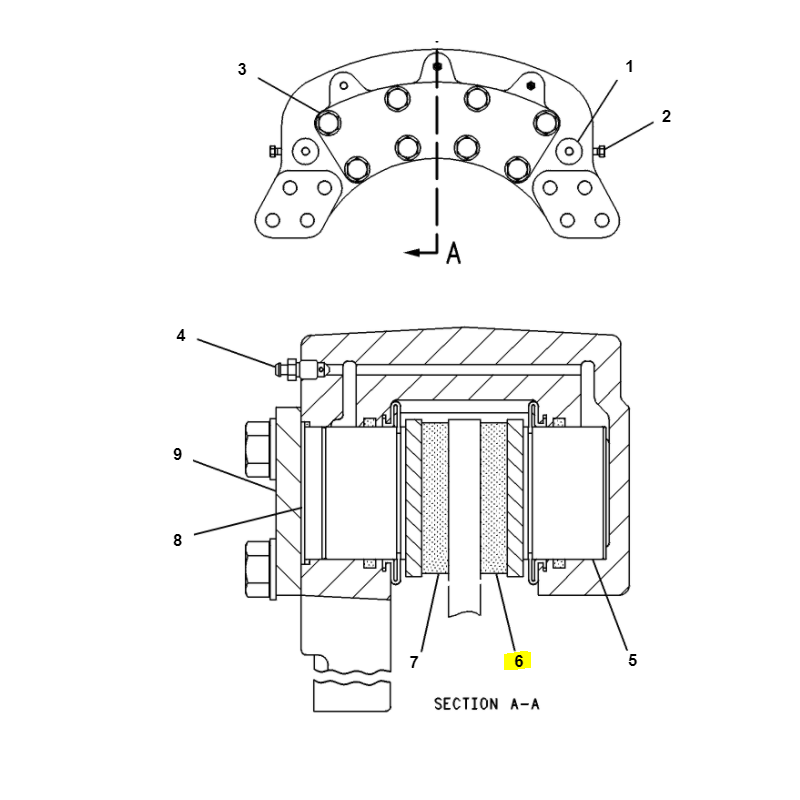 3
1
2
A
4
9
8
7
6
5
SECTION A-A