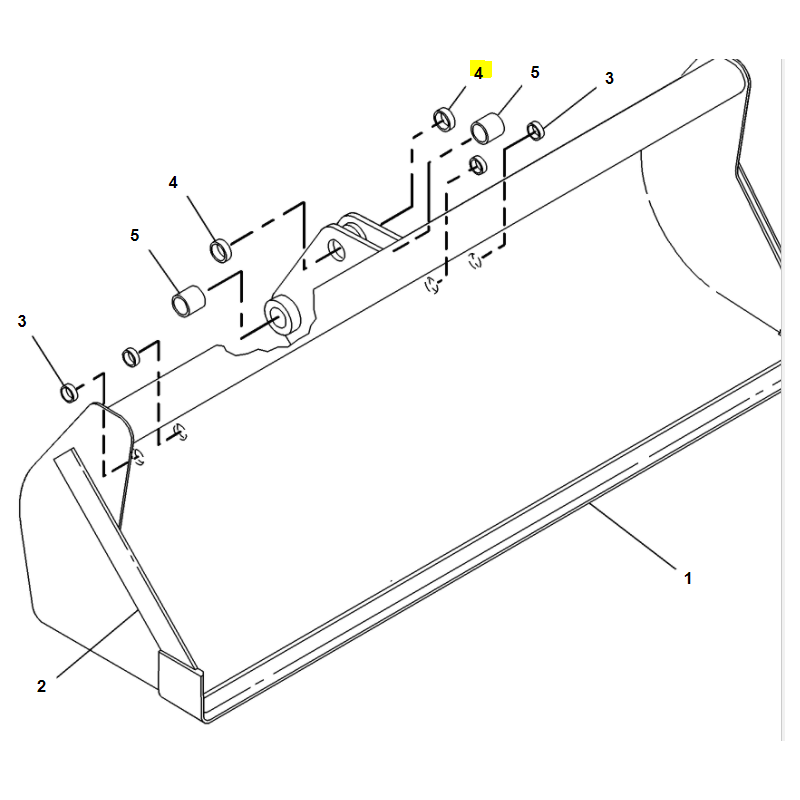 4
5
3
4
5
3
1
2