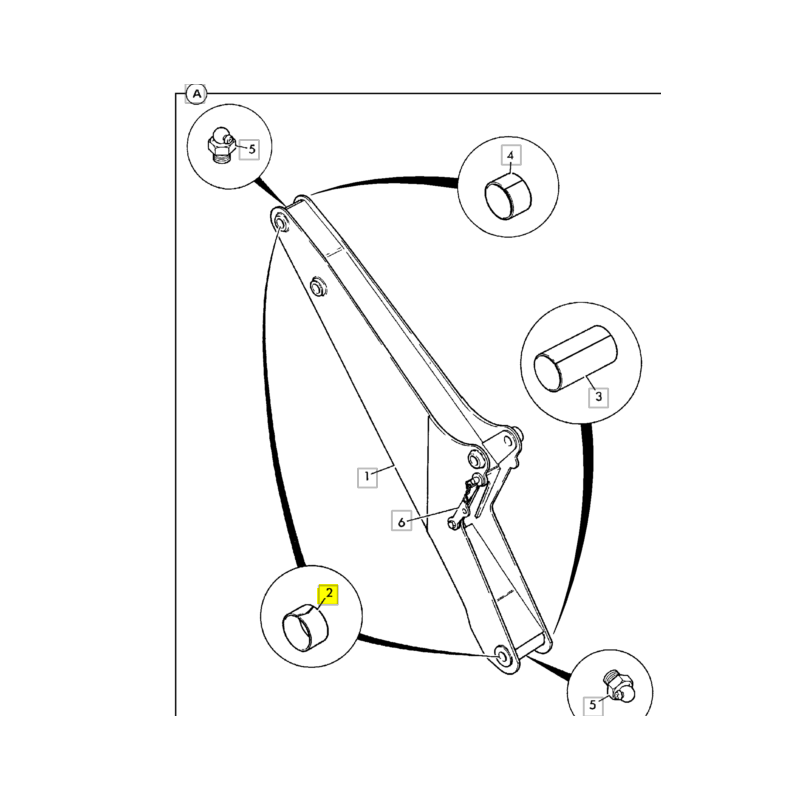 A
5
4
3
1
6
2
5