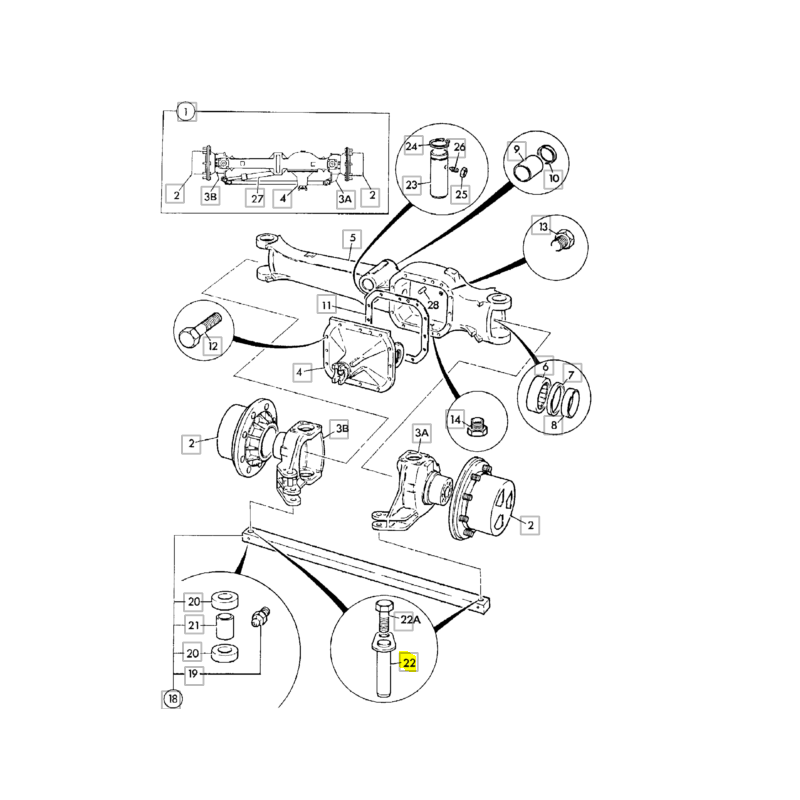 1
2
3B
27
4
3A
2
24
26
23
25
9
10
13
5
11
28
12
4
6
7
8
14
2
3B
3A
2
20
21
20
19
18
22A
22