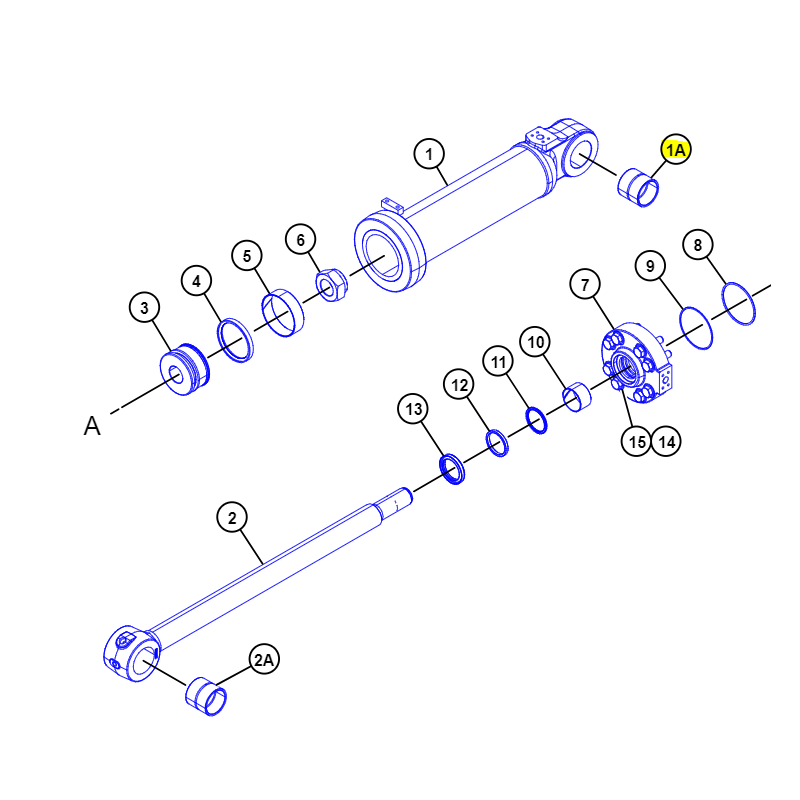 1
1A
6
5
4
3
8
9
7
10
11
12
13
15
14
A
2
2A