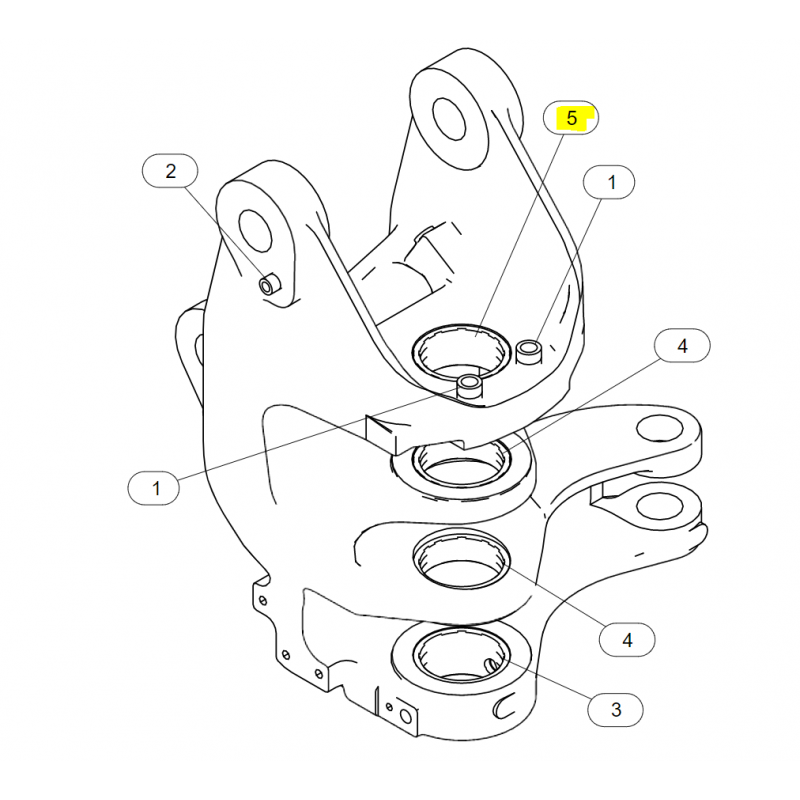 5
2
1
4
1
4
3