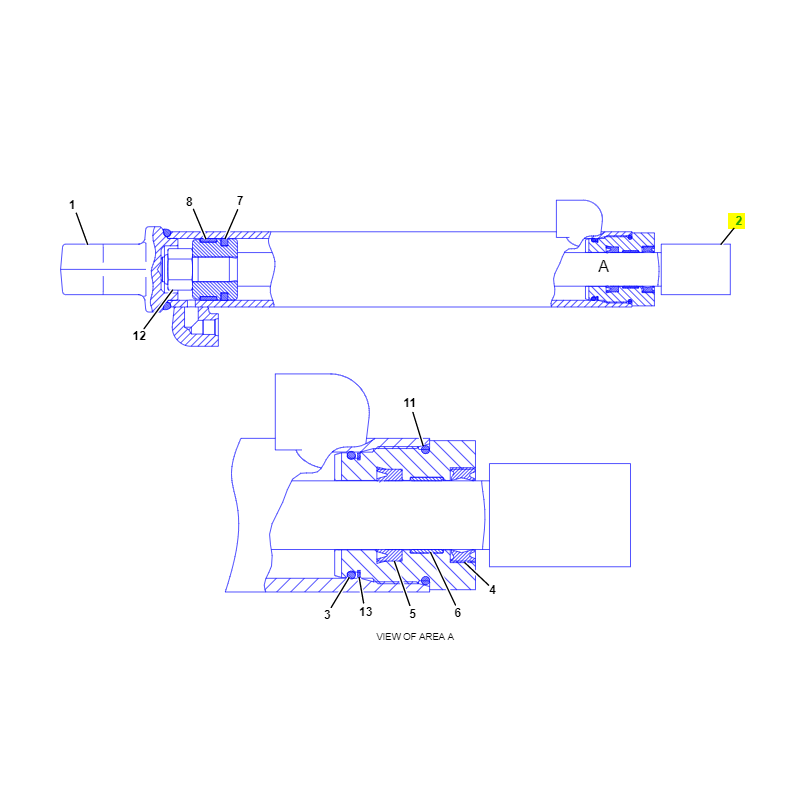 1
8
7
2
A
12
11
3
13
5
6
4
VIEW OF AREA A