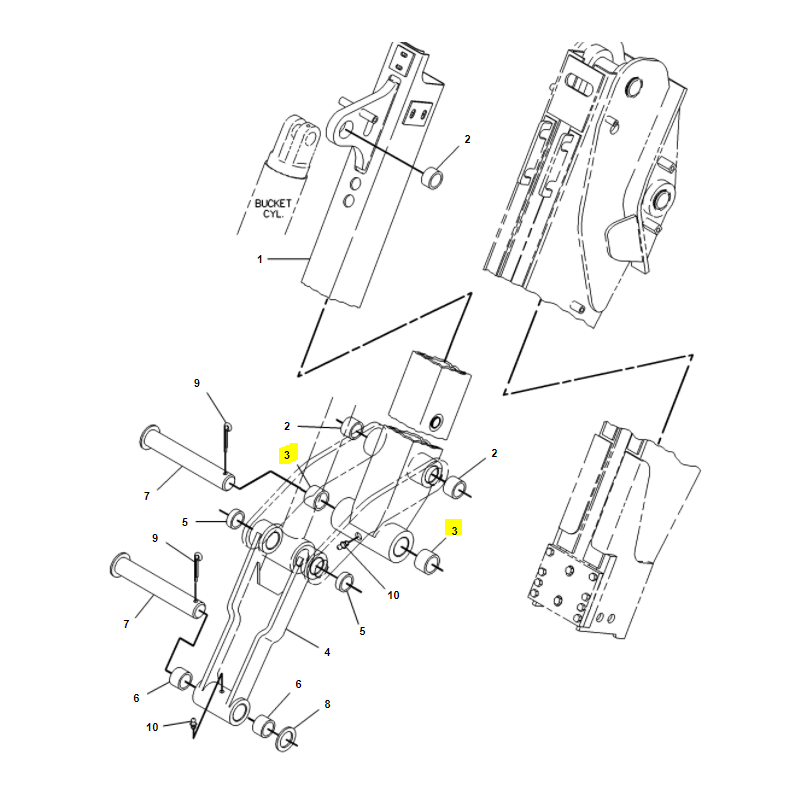 2
BUCKET CYL.
1
9
2
3
2
7
5
3
9
10
7
5
4
6
6
8
10