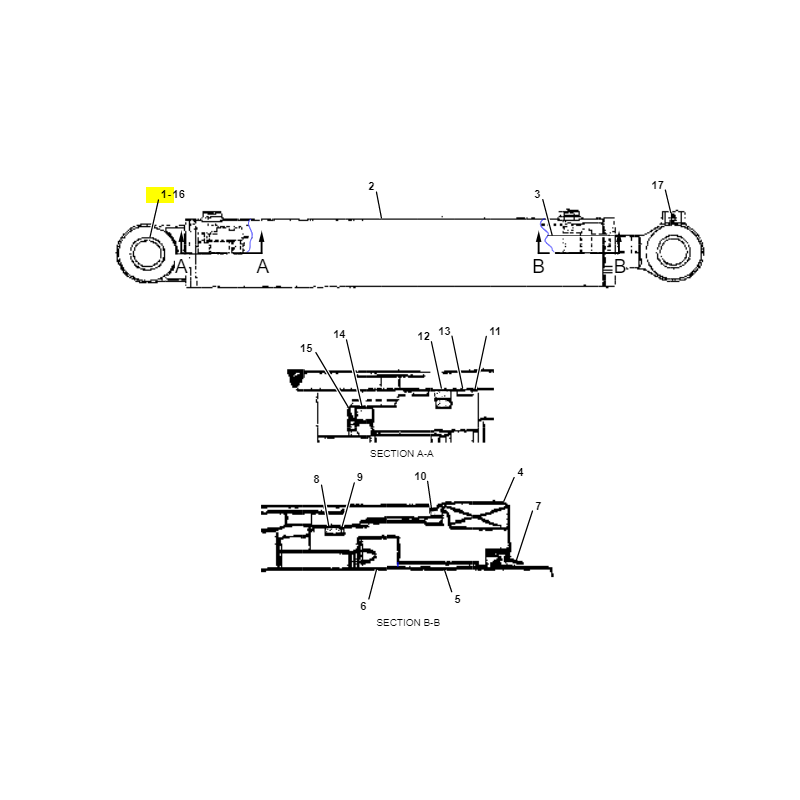 1-16
2
3
17
A
A
B
B

15
14
12
13
11
SECTION A-A

8
9
10
4
7
6
5
SECTION B-B