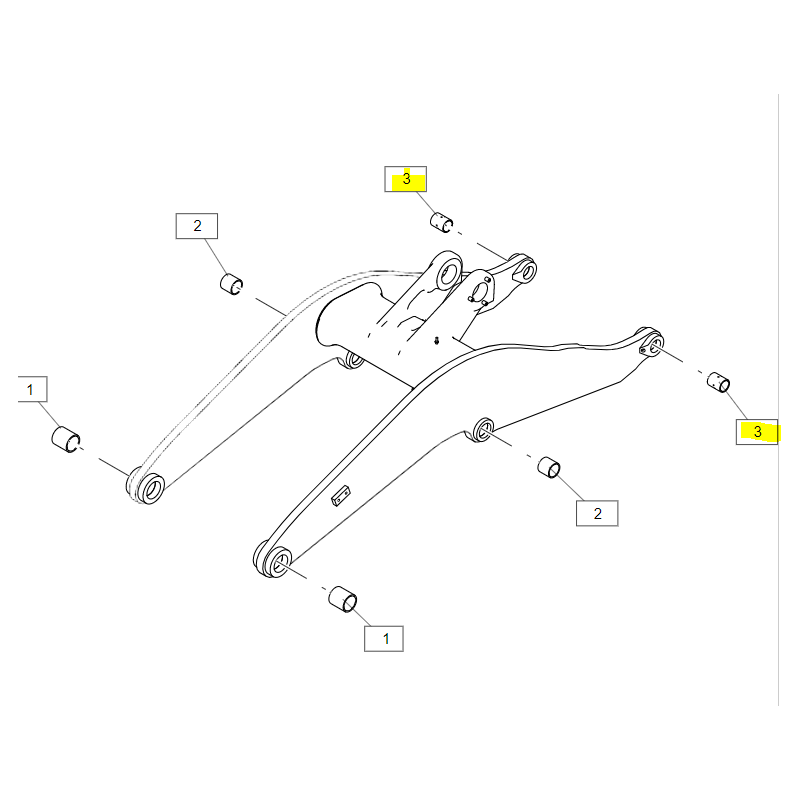 3
2
1
3
2
1