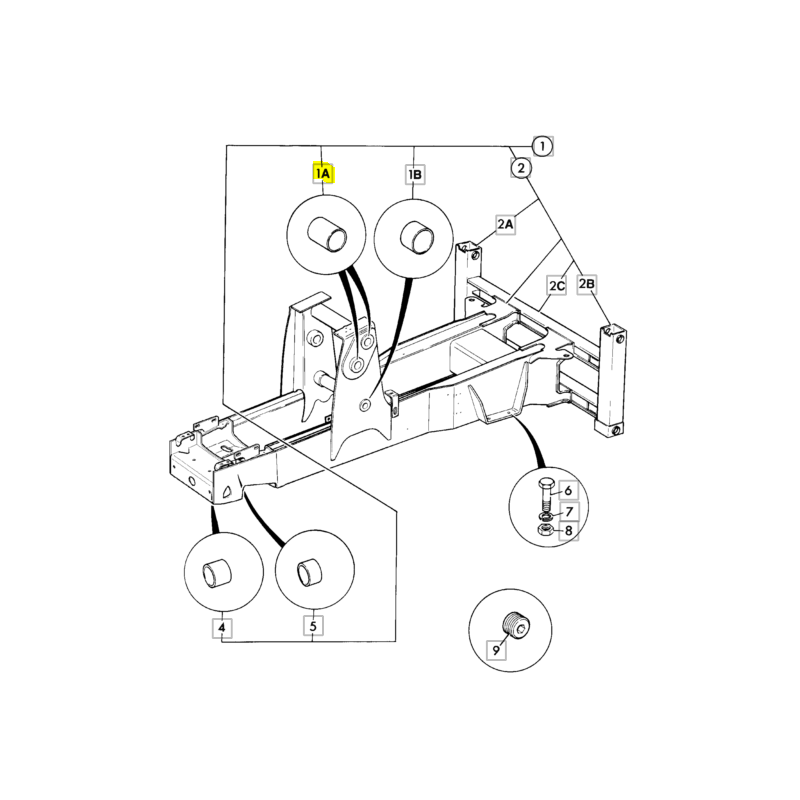 1
2
1A
1B
2A
2C
2B
6
7
8
4
5
9