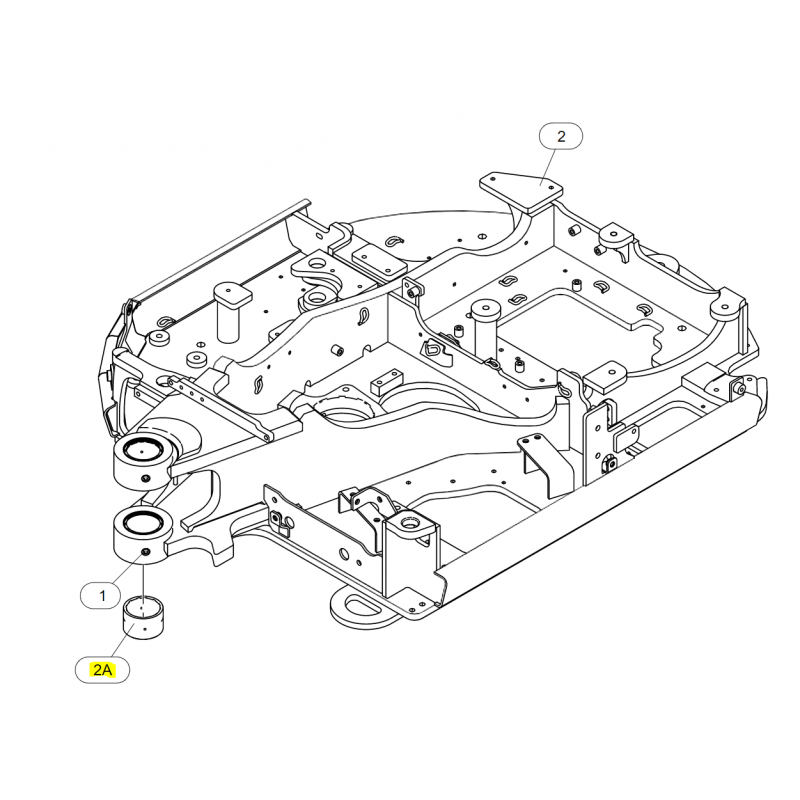 2

1

2A