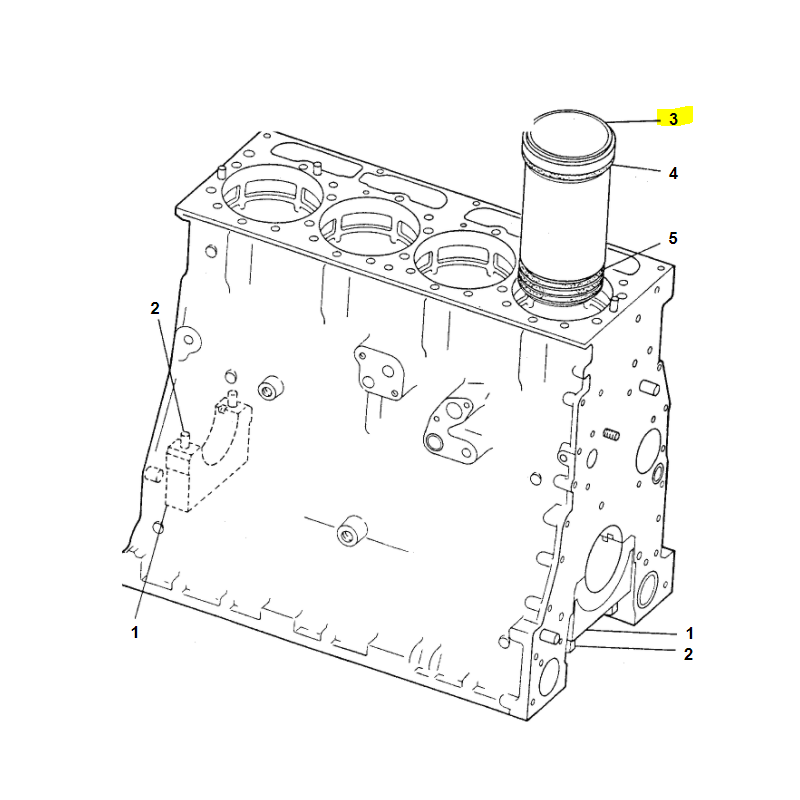 3
4
5
2
1
1
2