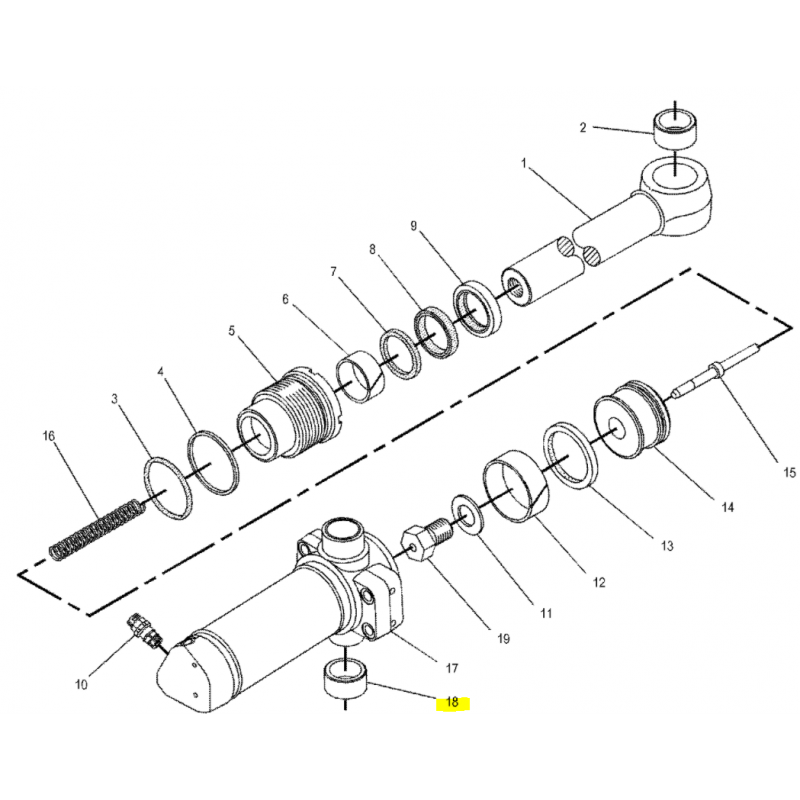 2
1
9
8
7
6
5
4
3
16
15
14
13
12
11
19
17
10
18