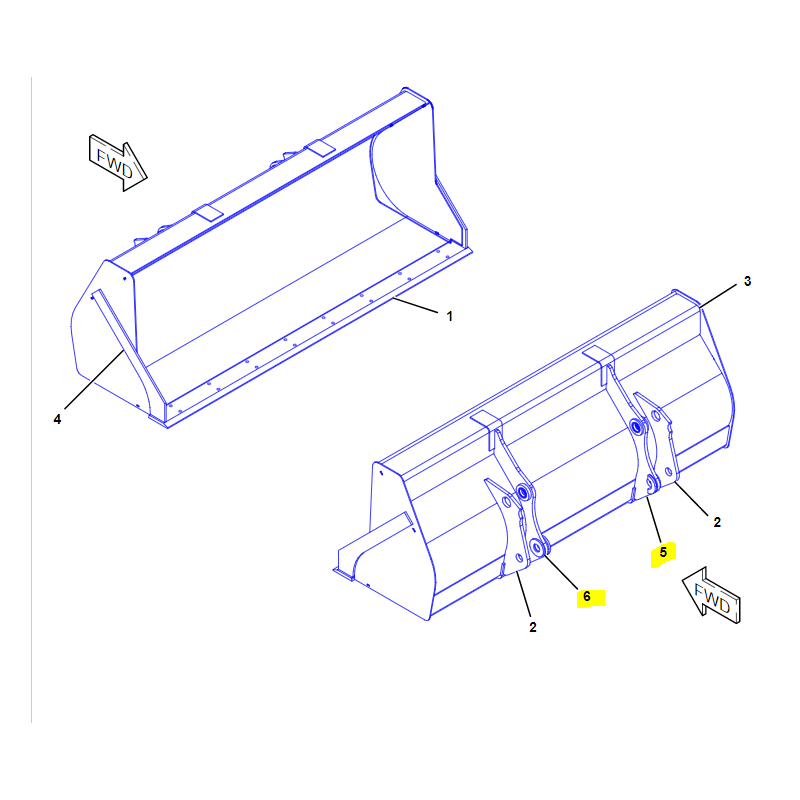 FWD

1

4

3

2

5

6

2

FWD