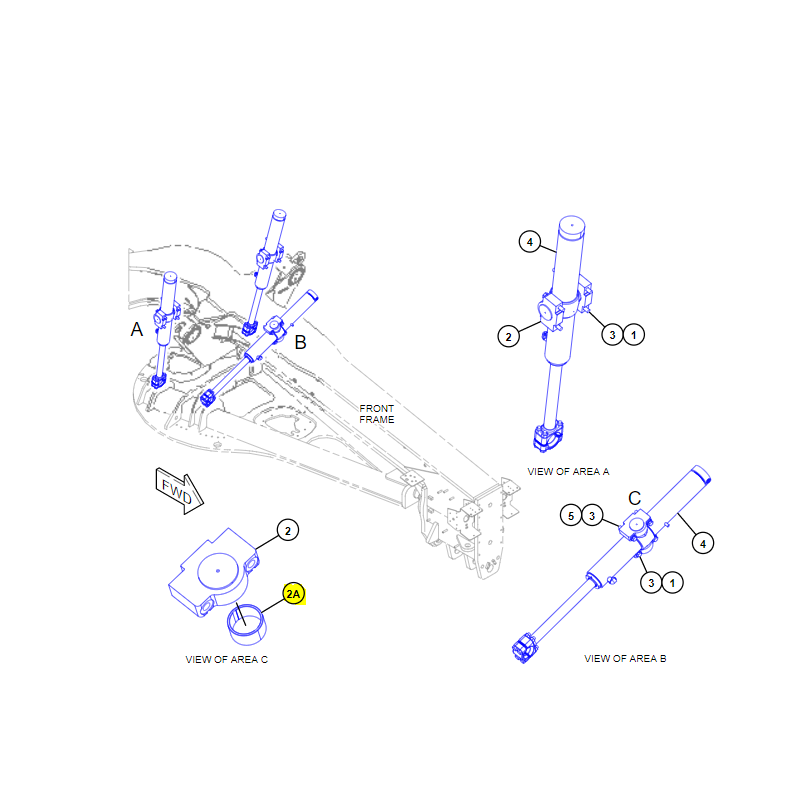 A

B

FRONT FRAME

FWD

4

2

3 1

VIEW OF AREA A

C

5 3

4

3 1

VIEW OF AREA B

2

2A

VIEW OF AREA C