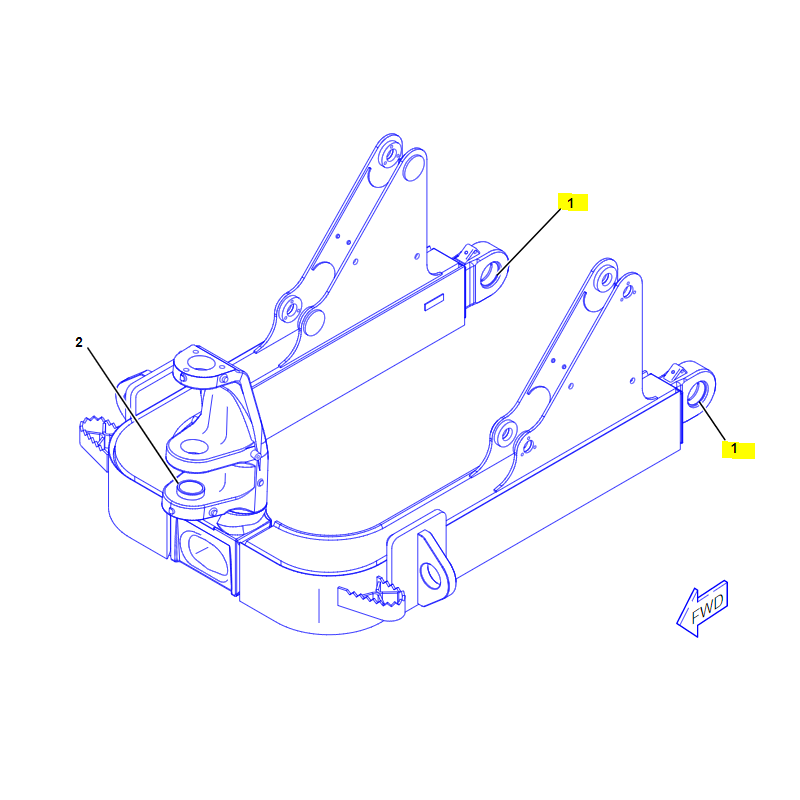 1

2

1

FWD