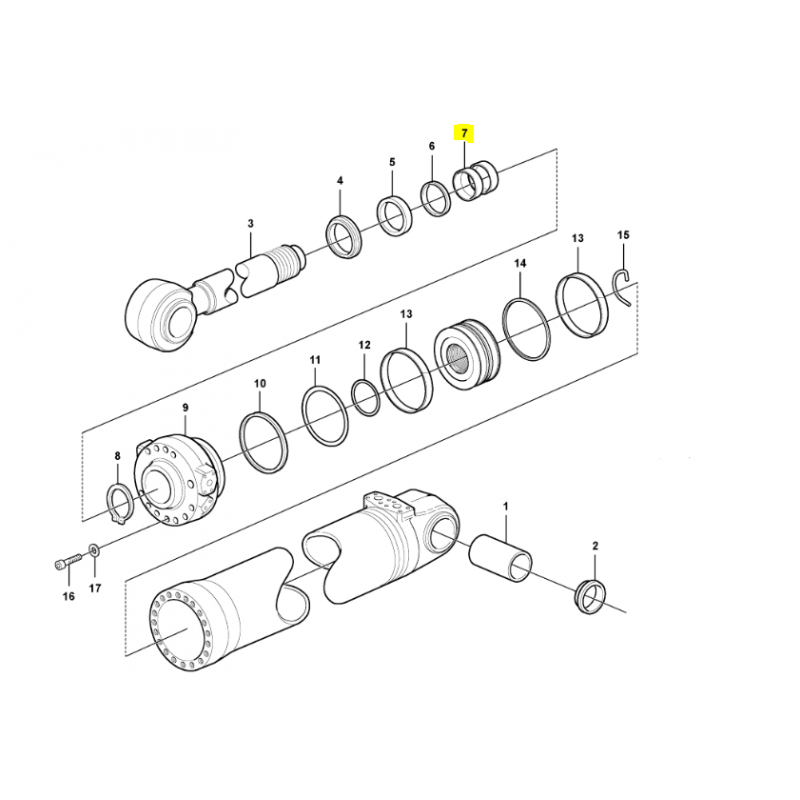 7
6
5
4
3
15
13
14
13
12
11
10
9
8
1
2
16
17