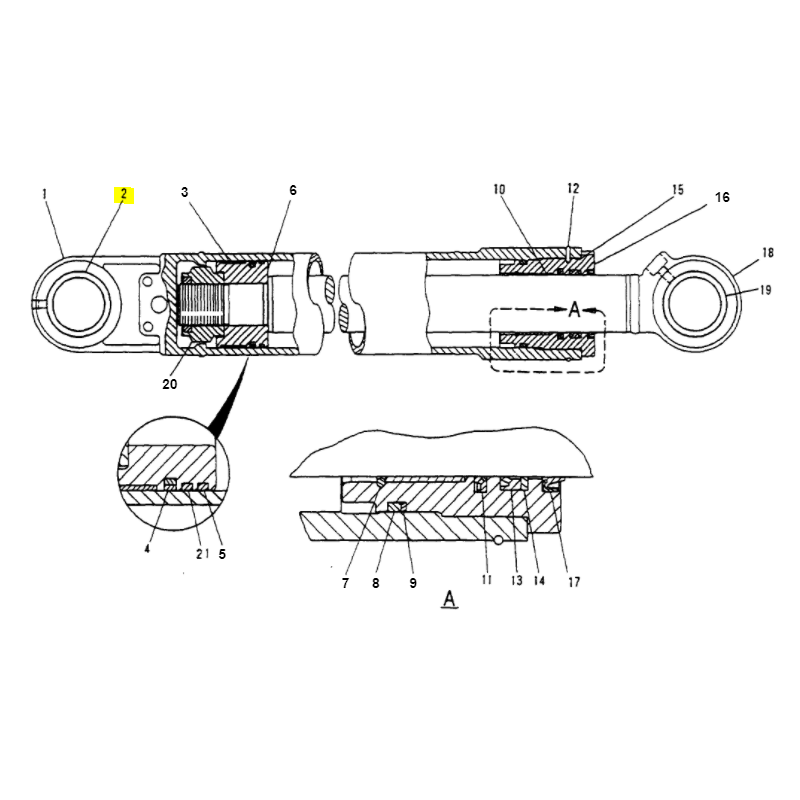 1
2
3
6
10
12
15
16
18
19
A
20
4
21
5
7
8
9
11
13
14
17
A