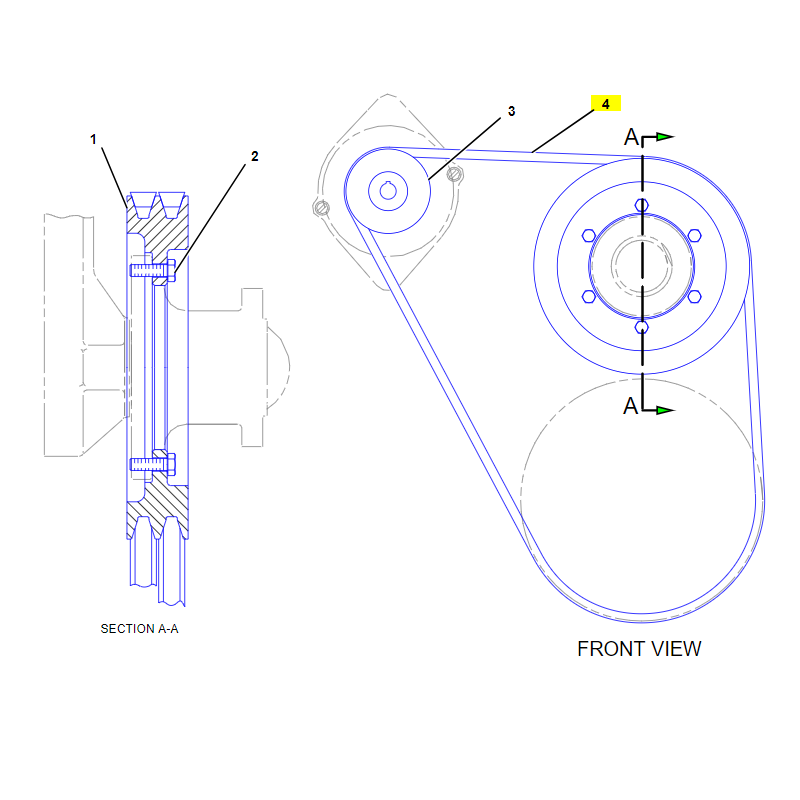 1

2

SECTION A-A

3

4

A

A

FRONT VIEW