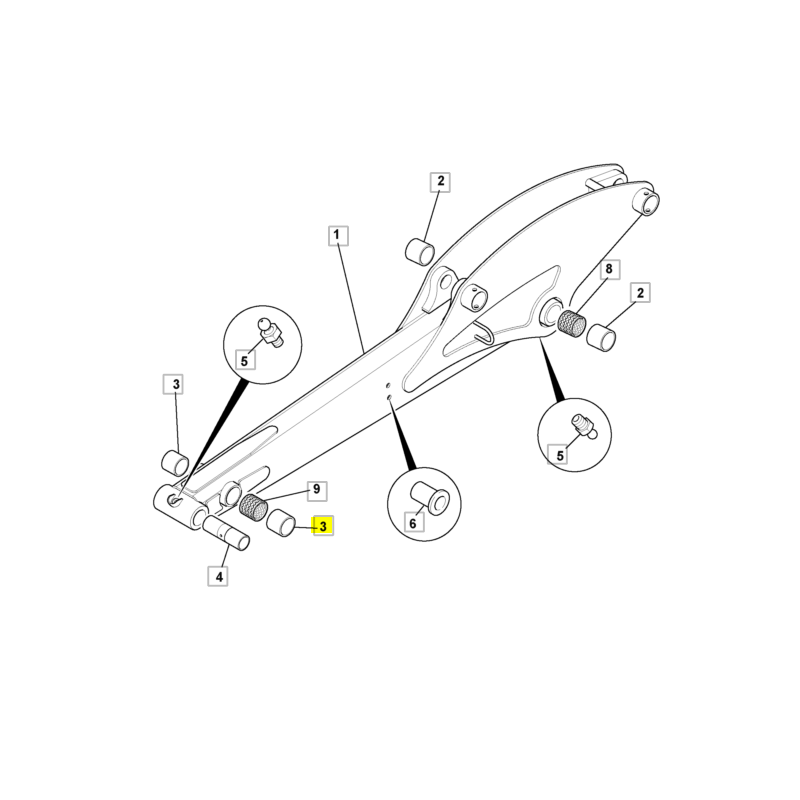 2
1
8
2
5
3
5
9
6
3
4