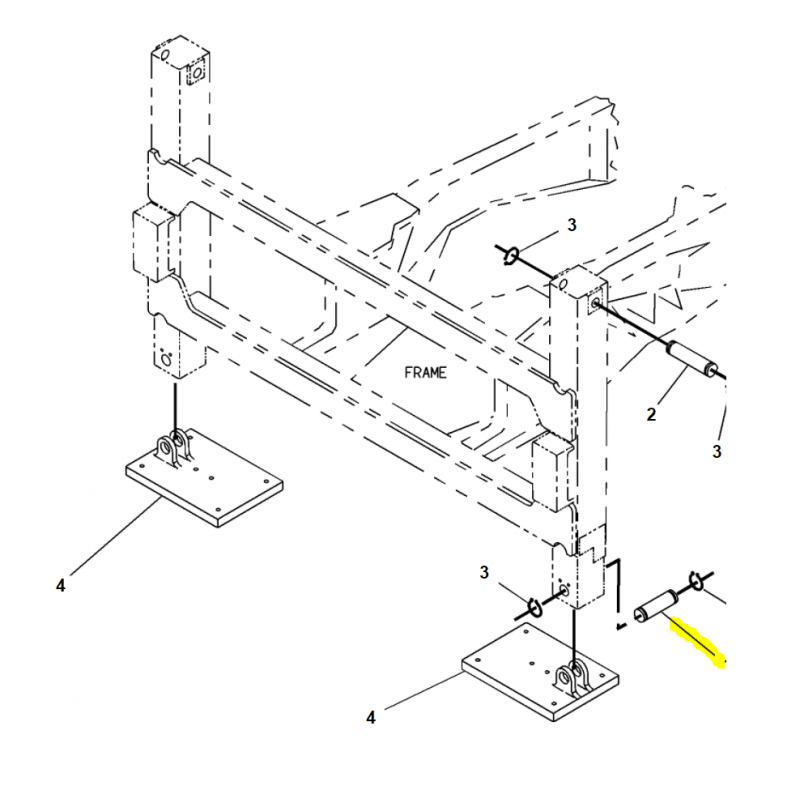 3
FRAME
2
3
4
3
4