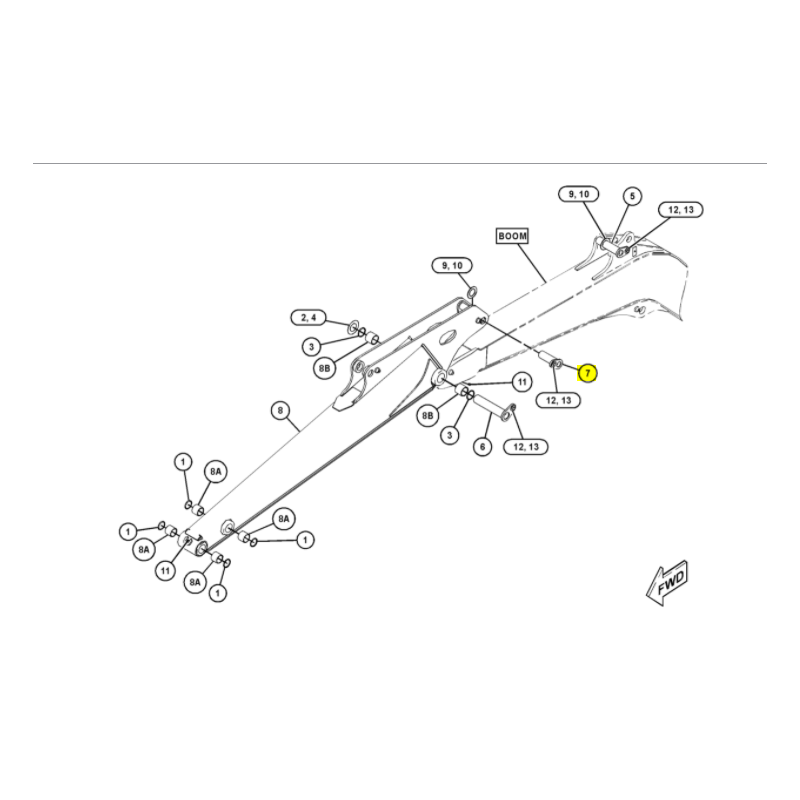 9, 10
5
12, 13
BOOM
9, 10
2, 4
3
8B
7
11
12, 13
8B
3
6
12, 13
8
1
8A
1
8A
8A
1
11
8A
1
FWD