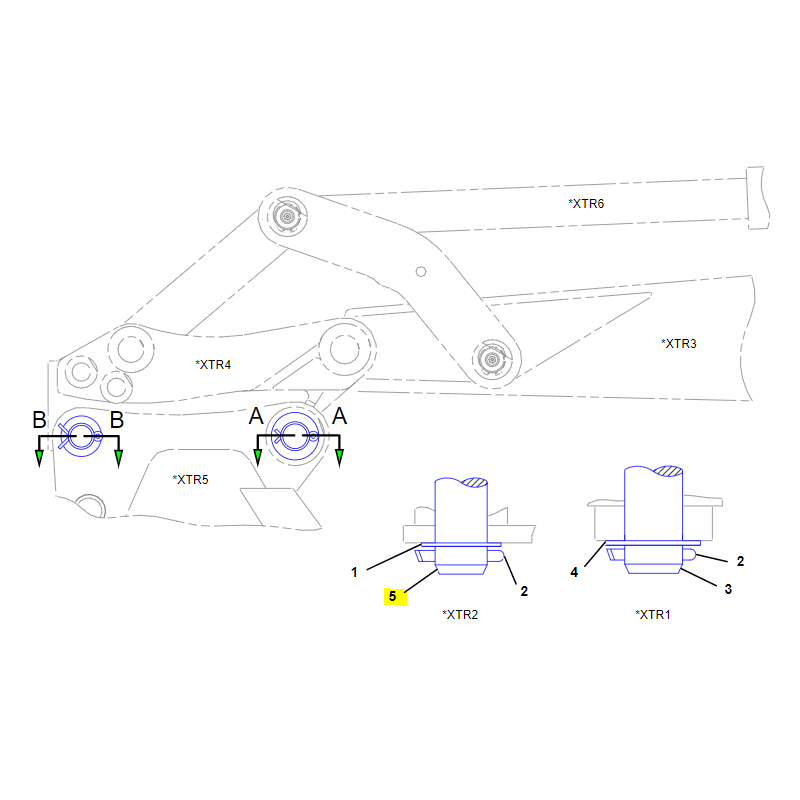 *XTR6

*XTR3

*XTR4

B B

A A

*XTR5

1

5

2

*XTR2

4

2

3

*XTR1