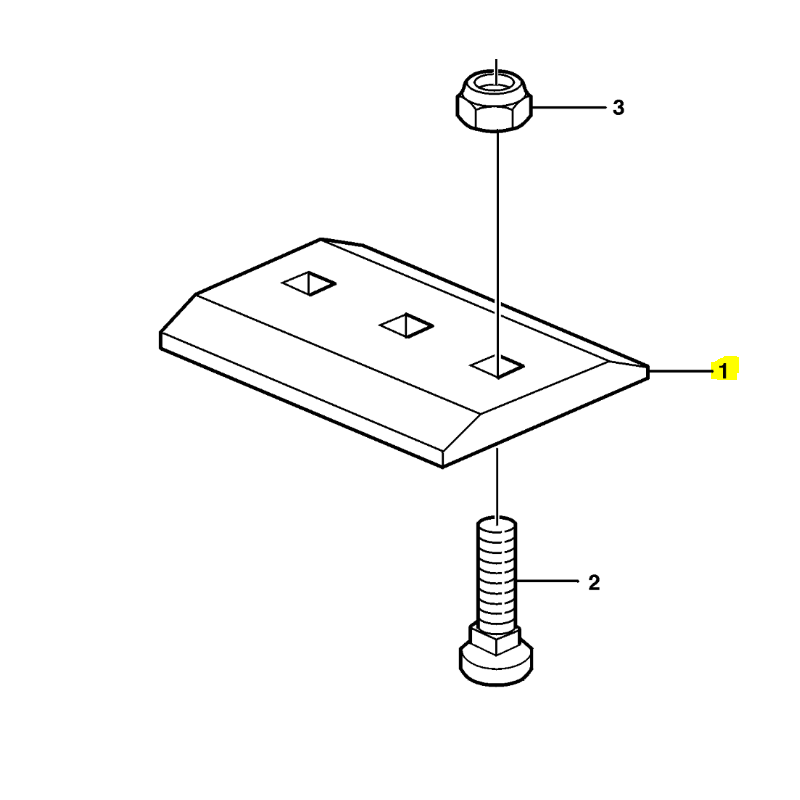 3
1
2