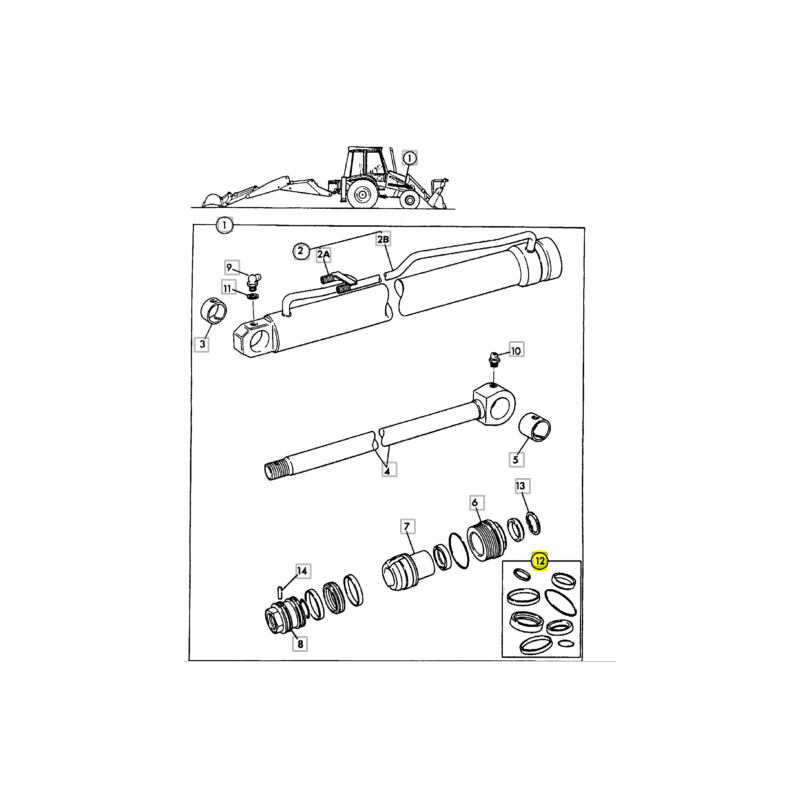 1
1
2
2A
2B
9
11
3
10
5
4
13
6
7
12
14
8