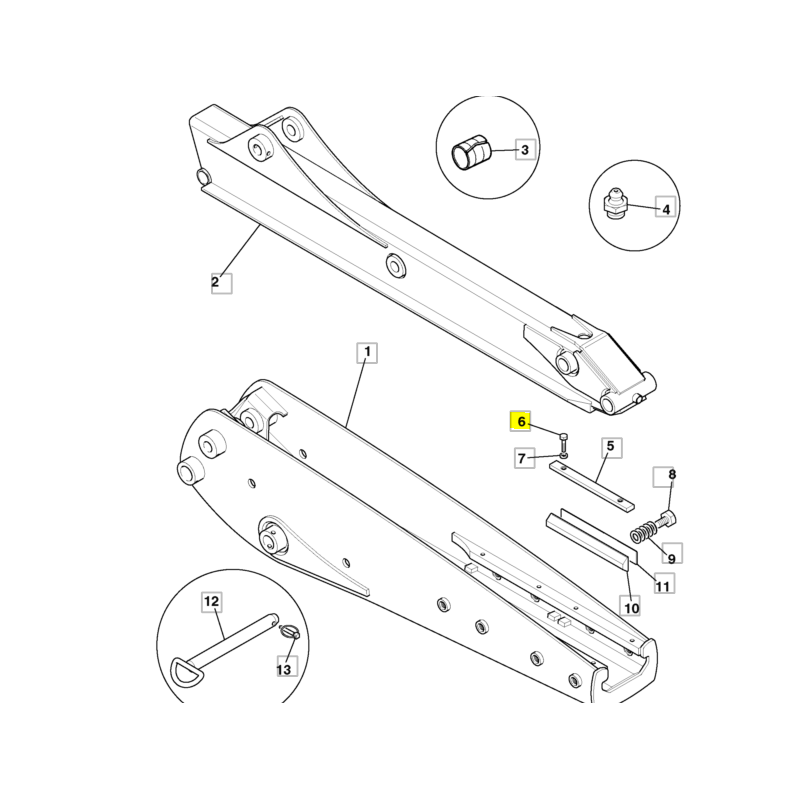 3
4
2
1
6
7
5
8
9
11
10
12
13