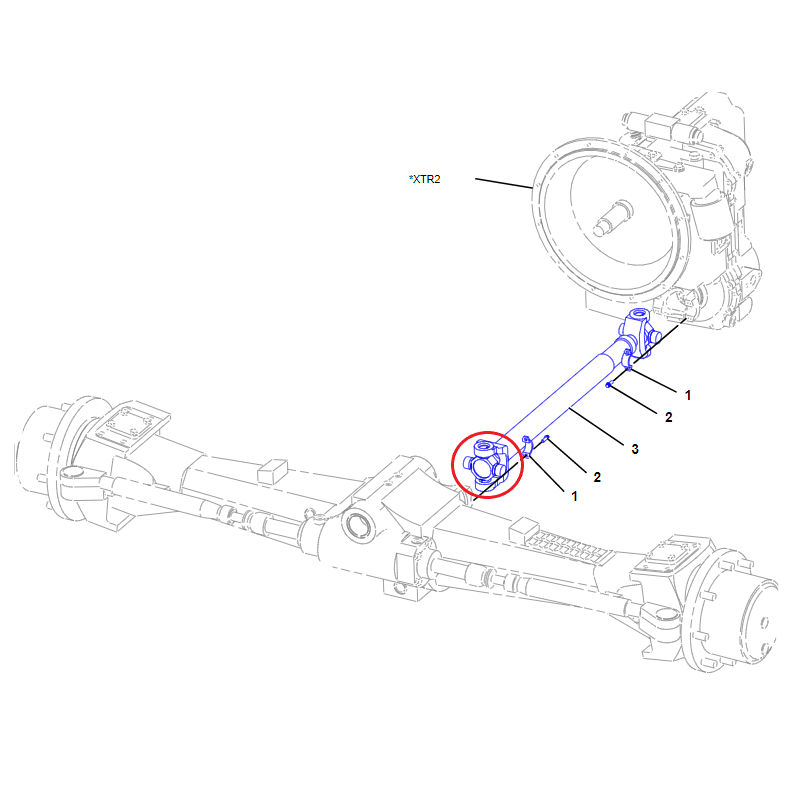 *XTR2

1

2

3

2

1