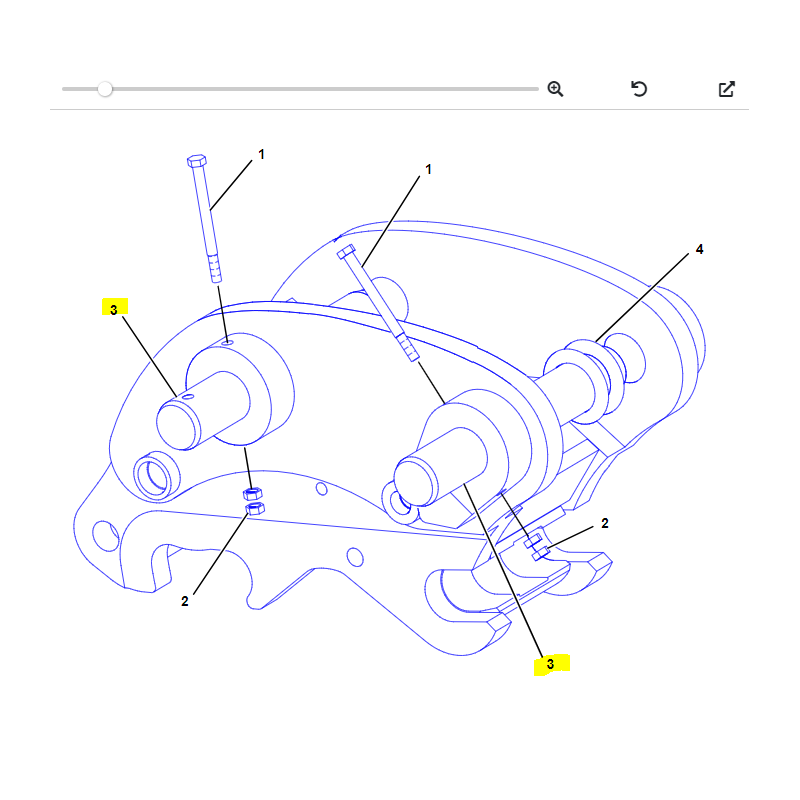 1
1
4
3
2
2
3