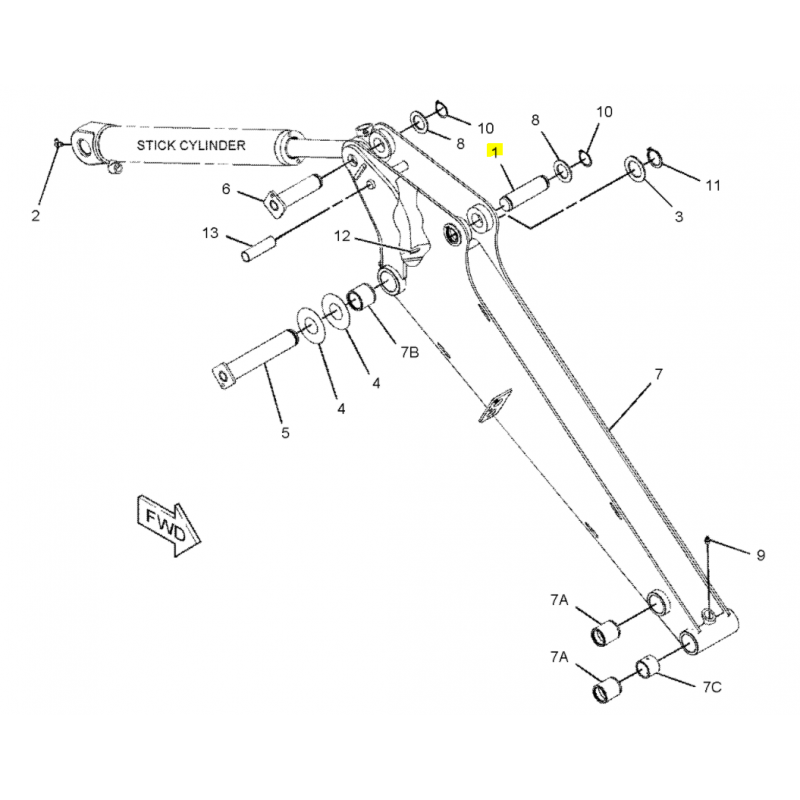 STICK CYLINDER
10
8
1
8
10
11
3
2
6
13
12
7B
4
4
5
7
FWD
9
7A
7A
7C