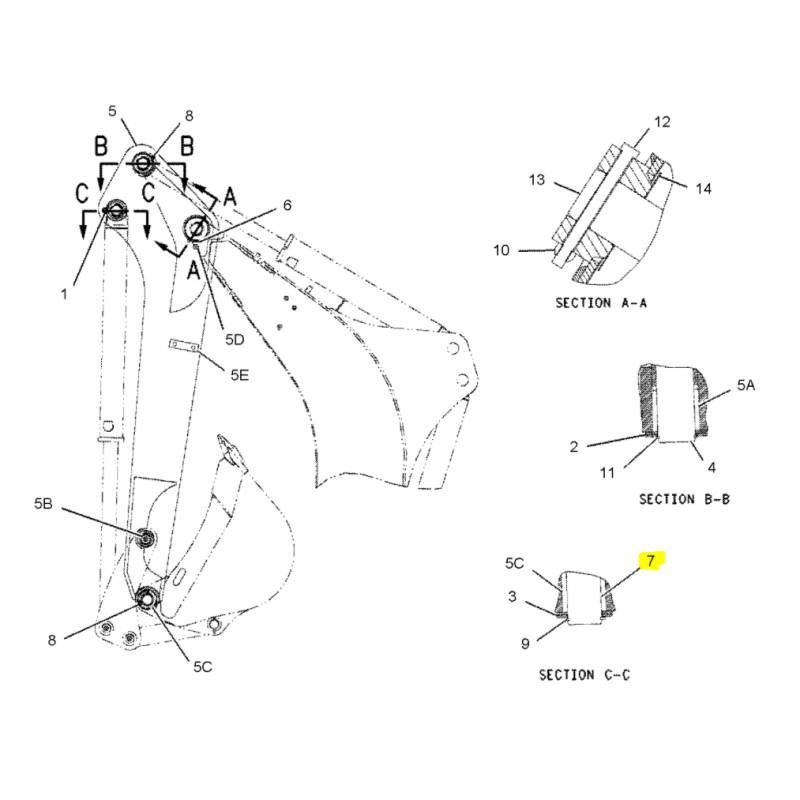 5
8
B
B
C
C
A
6
A
1
5D
5E
5B
8
5C
12
13
14
10
SECTION A-A
5A
2
11
4
SECTION B-B
5C
7
3
9
SECTION C-C