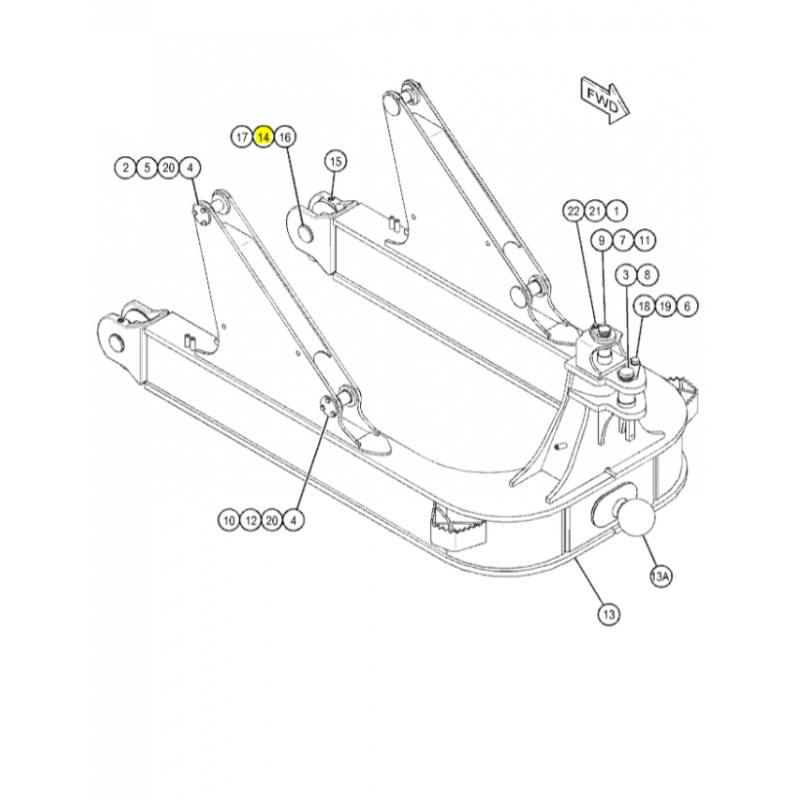 FWD

17 14 16

15

2 5 20 4

22 21 1

9 7 11

3 8

18 19 6

10 12 20 4

13A

13