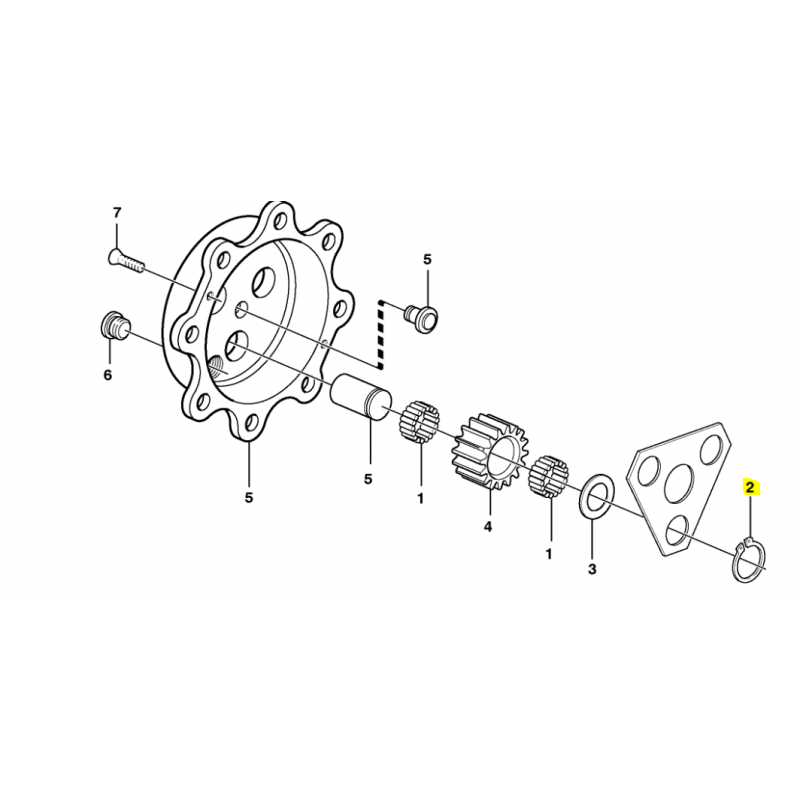 7
5
6
5
5
1
4
1
3
2