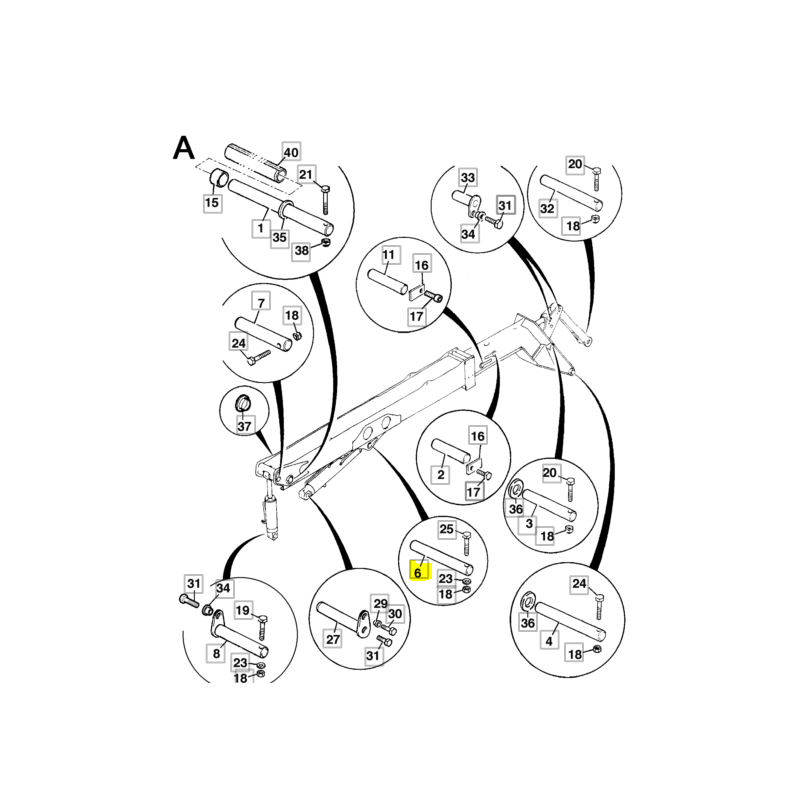 A
40
21
15
1
35
38
33
31
34
20
32
18
11
16
17
7
18
24
37
16
2
17
20
36
3
18
25
6
23
18
24
36
4
18
31
34
19
8
23
18
29
30
27
31