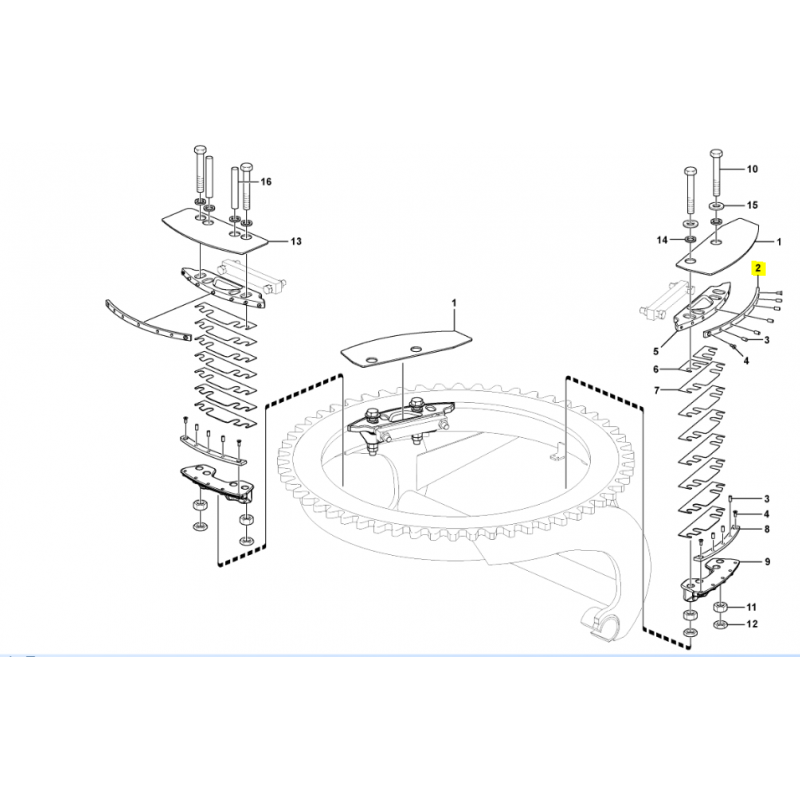 16
13
1
10
15
14
1
2
3
4
5
6
7
3
4
8
9
11
12