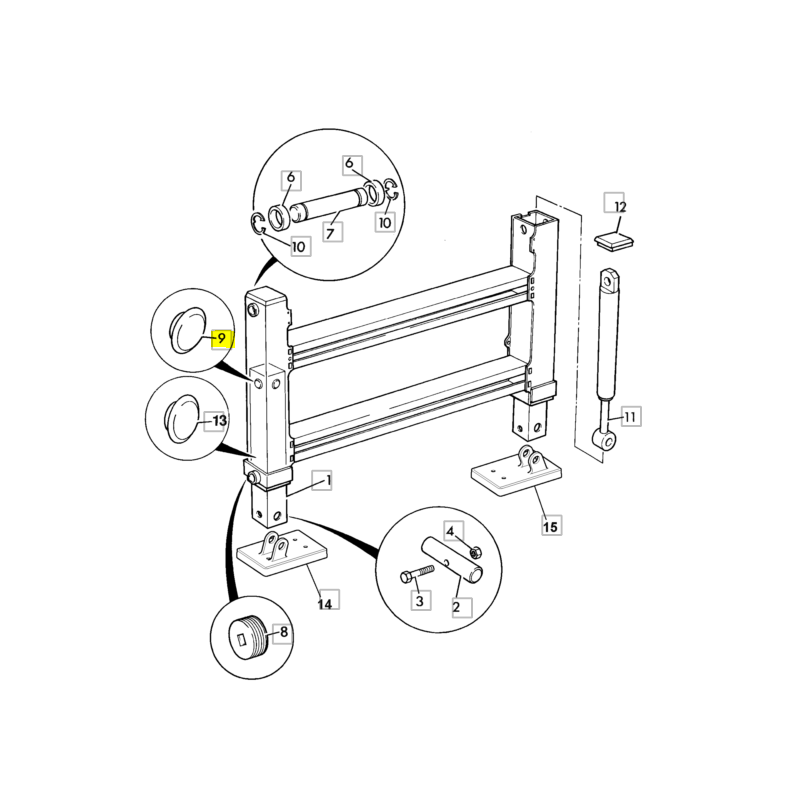 6
6
7
10
10
12
9
13
11
1
15
4
3
2
14
8