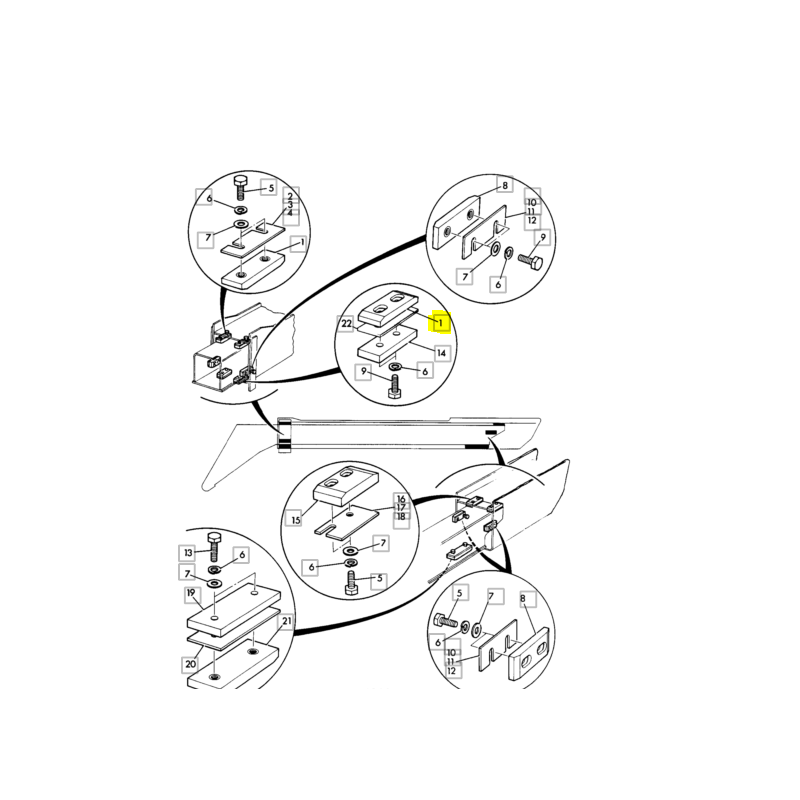 6
5
2
3
4
7
1
8
10
11
12
9
7
6
22
1
14
9
6
15
16
17
18
7
6
5
13
6
7
19
21
20
5
7
8
6
10
11
12